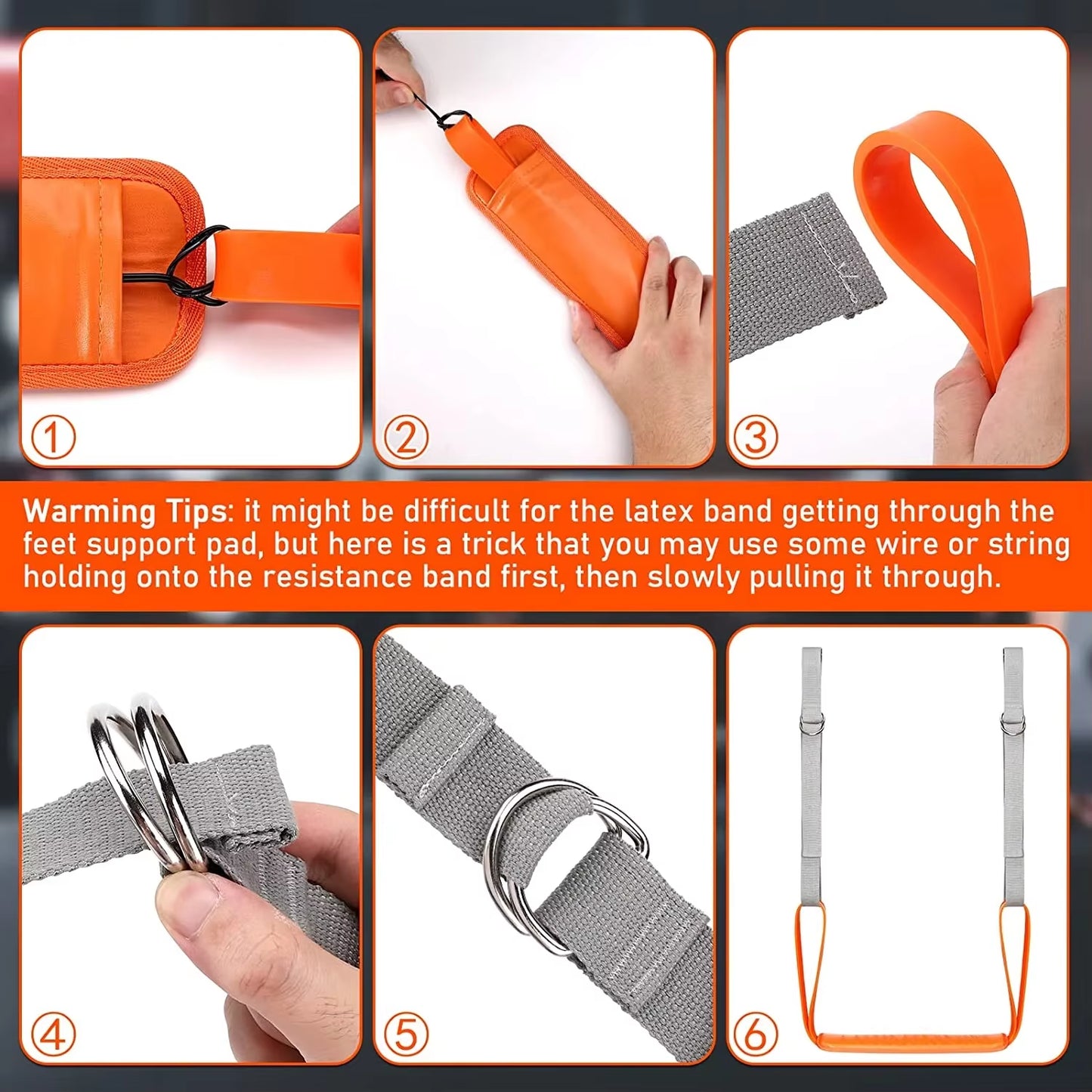 ①

②

③

Warming Tips: it might be difficult for the latex band getting through the feet support pad, but here is a trick that you may use some wire or string holding onto the resistance band first, then slowly pulling it through.

④

⑤

⑥