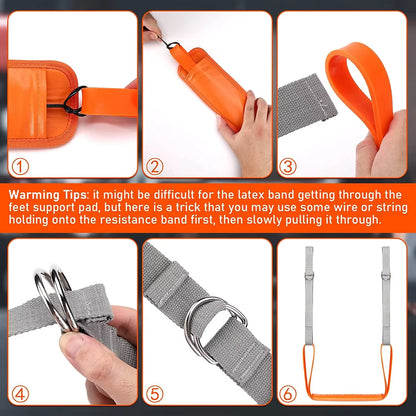 ①

②

③

Warming Tips: it might be difficult for the latex band getting through the feet support pad, but here is a trick that you may use some wire or string holding onto the resistance band first, then slowly pulling it through.

④

⑤

⑥